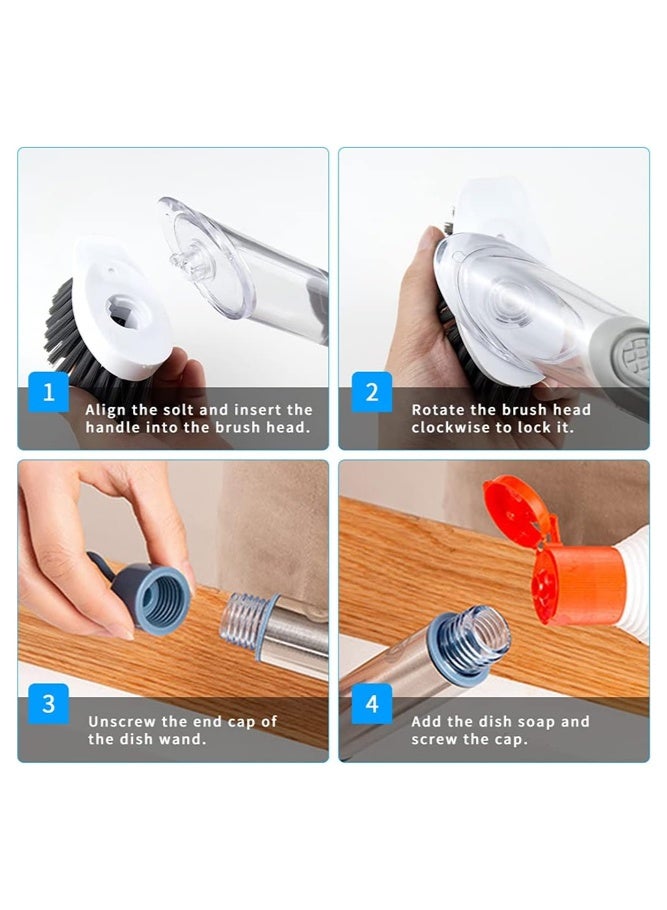 1
Align the solt and insert the handle into the brush head.

2
Rotate the brush head clockwise to lock it.

3
Unscrew the end cap of the dish wand.

4
Add the dish soap and screw the cap.